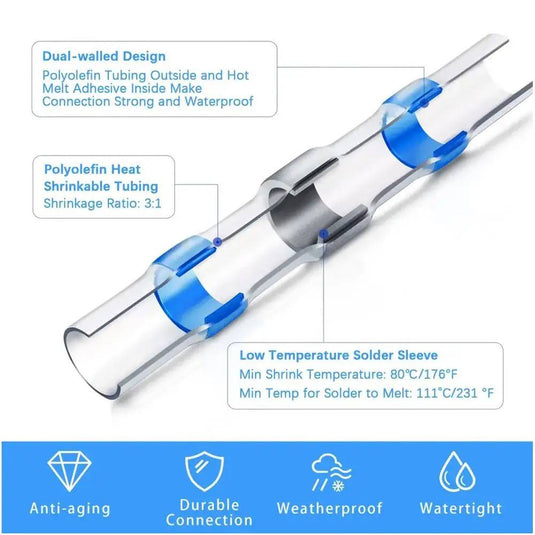 Dual-walled Design
Polyolefin Tubing Outside and Hot Melt Adhesive Inside Make Connection Strong and Waterproof

Polyolefin Heat Shrinkable Tubing
Shrinkage Ratio: 3:1

Low Temperature Solder Sleeve
Min Shrink Temperature: 80℃/176°F
Min Temp for Solder to Melt: 111°C/231 °F

Anti-aging

Durable Connection

Weatherproof

Watertight