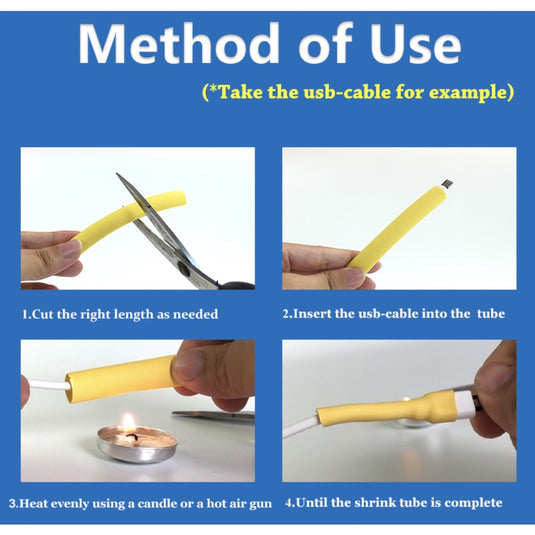 Method of Use

(*Take the usb-cable for example)

1.Cut the right length as needed

2.Insert the usb-cable into the tube

3.Heat evenly using a candle or a hot air gun

4.Until the shrink tube is complete